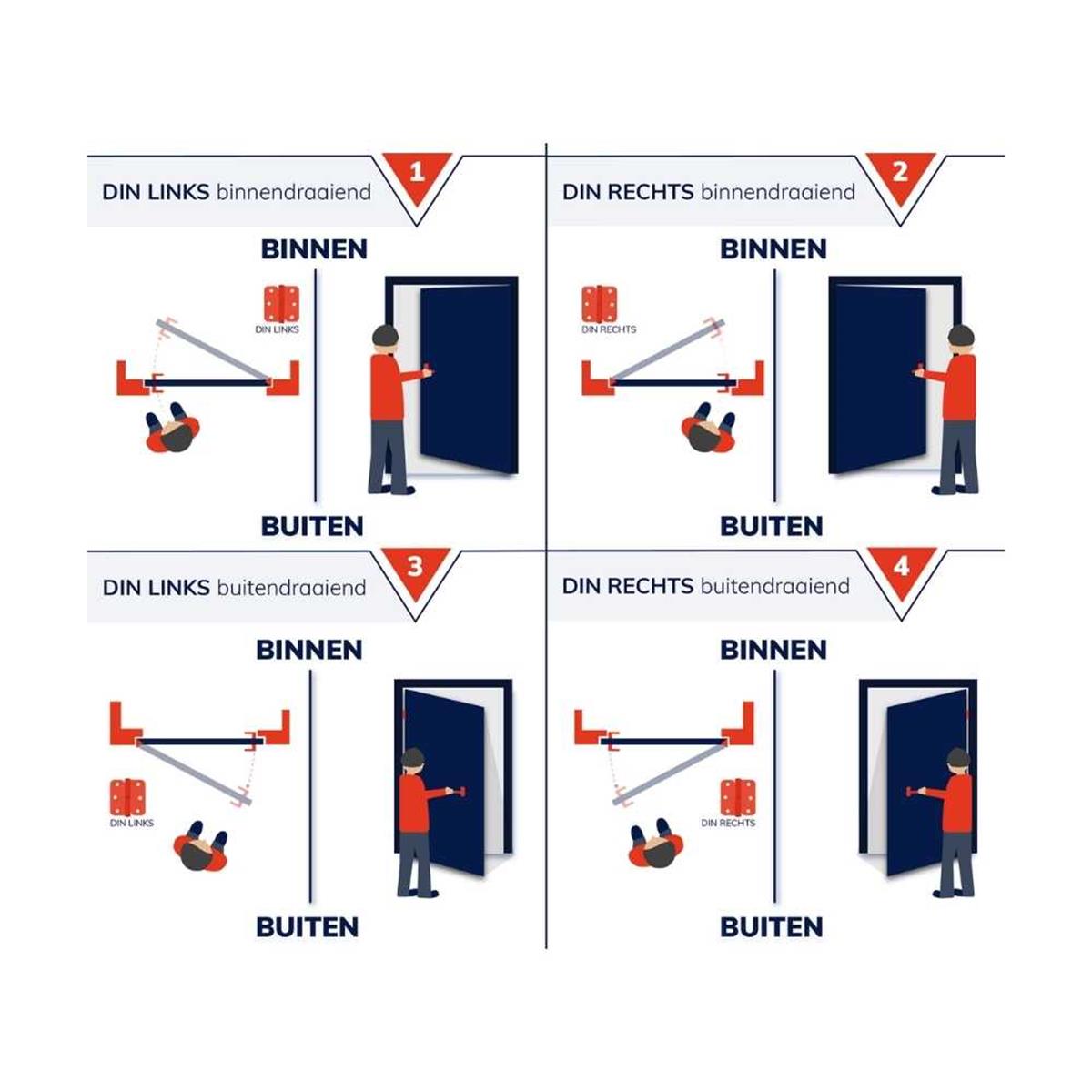 DIN LINKS binnendraaiend

1

BINNEN

DIN LINKS

BUITEN

DIN RECHTS binnendraaiend

2

BINNEN

DIN RECHTS

BUITEN

DIN LINKS buitendraaiend

3

BINNEN

DIN LINKS

BUITEN

DIN RECHTS buitendraaiend

4

BINNEN

DIN RECHTS

BUITEN